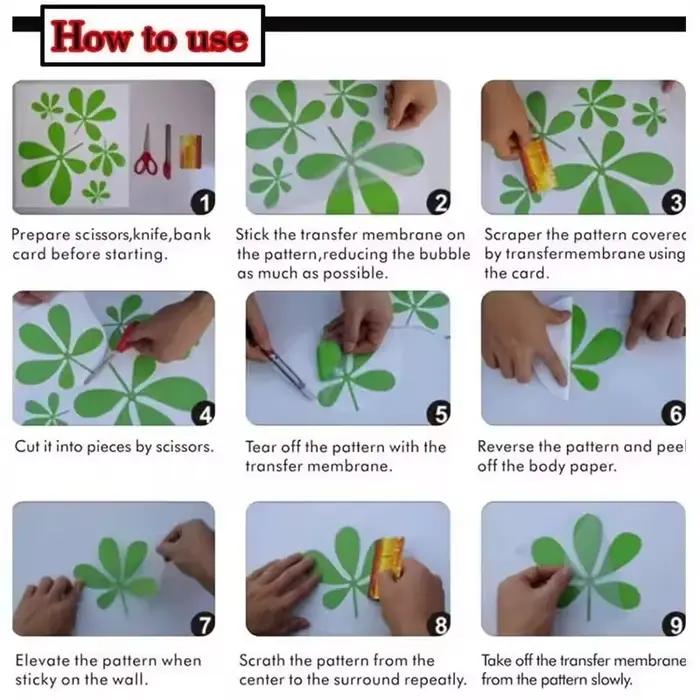 How to use

1

Prepare scissors,knife,bank card before starting.

2

Stick the transfer membrane on the pattern,reducing the bubble as much as possible.

3

Scraper the pattern coverec by transfermembrane using the card.

4

Cut it into pieces by scissors.

5

Tear off the pattern with the transfer membrane.

6

Reverse the pattern and peel off the body paper.

7

Elevate the pattern when sticky on the wall.

8

Scrath the pattern from the center to the surround repeatly.

9

Take off the transfer membrane from the pattern slowly.